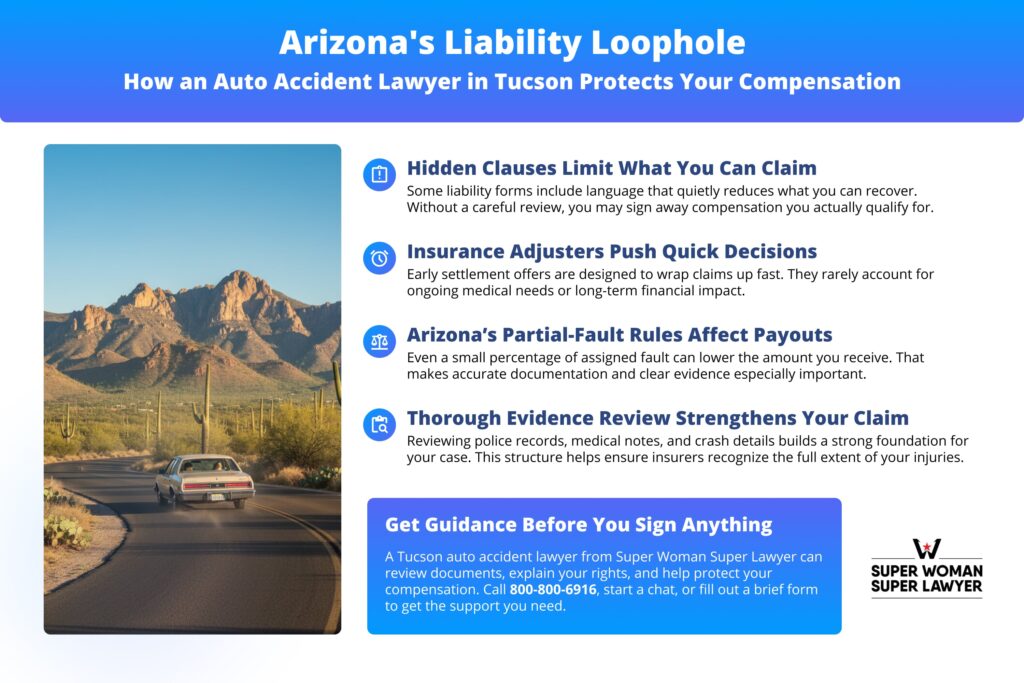 Arizona's Liability Loophole

How an Auto Accident Lawyer in Tucson Protects Your Compensation

Hidden Clauses Limit What You Can Claim

Some liability forms include language that quietly reduces what you can recover. Without a careful review, you may sign away compensation you actually qualify for.

Insurance Adjusters Push Quick Decisions

Early settlement offers are designed to wrap claims up fast. They rarely account for ongoing medical needs or long-term financial impact.

Arizona's Partial-Fault Rules Affect Payouts

Even a small percentage of assigned fault can lower the amount you receive. That makes accurate documentation and clear evidence especially important.

Thorough Evidence Review Strengthens Your Claim

Reviewing police records, medical notes, and crash details builds a strong foundation for your case. This structure helps ensure insurers recognize the full extent of your injuries.

Get Guidance Before You Sign Anything

A Tucson auto accident lawyer from Super Woman Super Lawyer can review documents, explain your rights, and help protect your compensation. Call 800-800-6916, start a chat, or fill out a brief form to get the support you need.

W
SUPER WOMAN
SUPER LAWYER